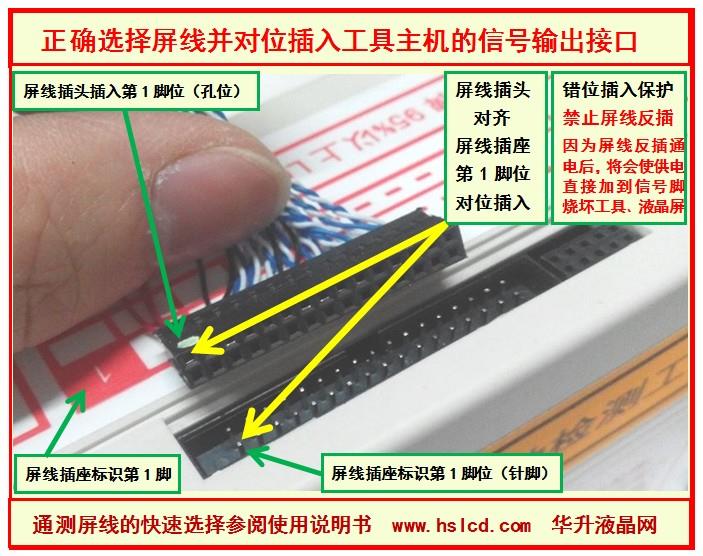 正确选择屏线并对位插入工具主机的信号输出接口

屏线插头插入第 1 脚位（孔位）

屏线插头
对齐
屏线插座
第 1 脚位
对位插入

错位插入保护
禁止屏线反插
因为屏线反插通电后，将会使供电直接加到信号脚烧坏工具、液晶屏

屏线插座标识第 1 脚

屏线插座标识第 1 脚位（针脚）

通测屏线的快速选择参阅使用说明书 www.hslcd.com 华升液晶网