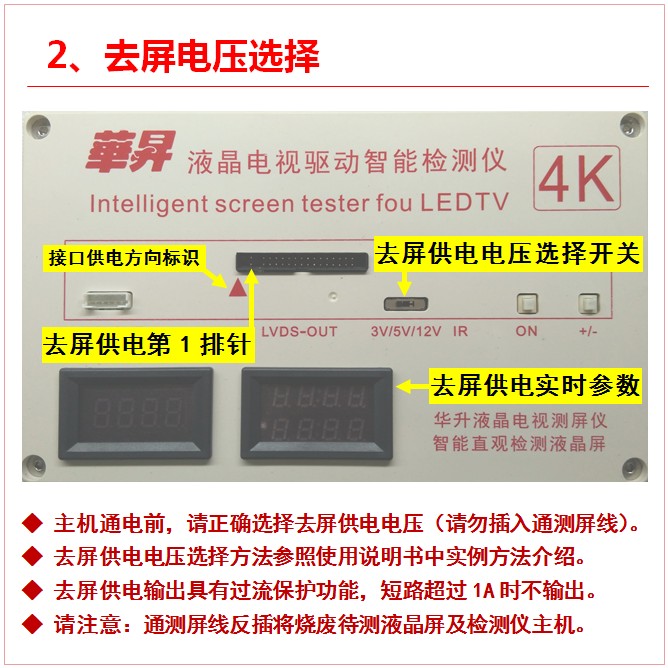 2、去屏电压选择

華昇 液晶电视驱动智能检测仪

4K

Intelligent screen tester fou LEDTV

接口供电方向标识

去屏供电电压选择开关

去屏供电第 1 排针

LVDS-OUT

3V/5V/12V IR

ON

+/-

去屏供电实时参数

华升液晶电视测屏仪
智能直观检测液晶屏

◆ 主机通电前，请正确选择去屏供电电压（请勿插入通测屏线）。

◆ 去屏供电电压选择方法参照使用说明书中实例方法介绍。

◆ 去屏供电输出具有过流保护功能，短路超过 1A 时不输出。

◆ 请注意：通测屏线反插将烧废待测液晶屏及检测仪主机。